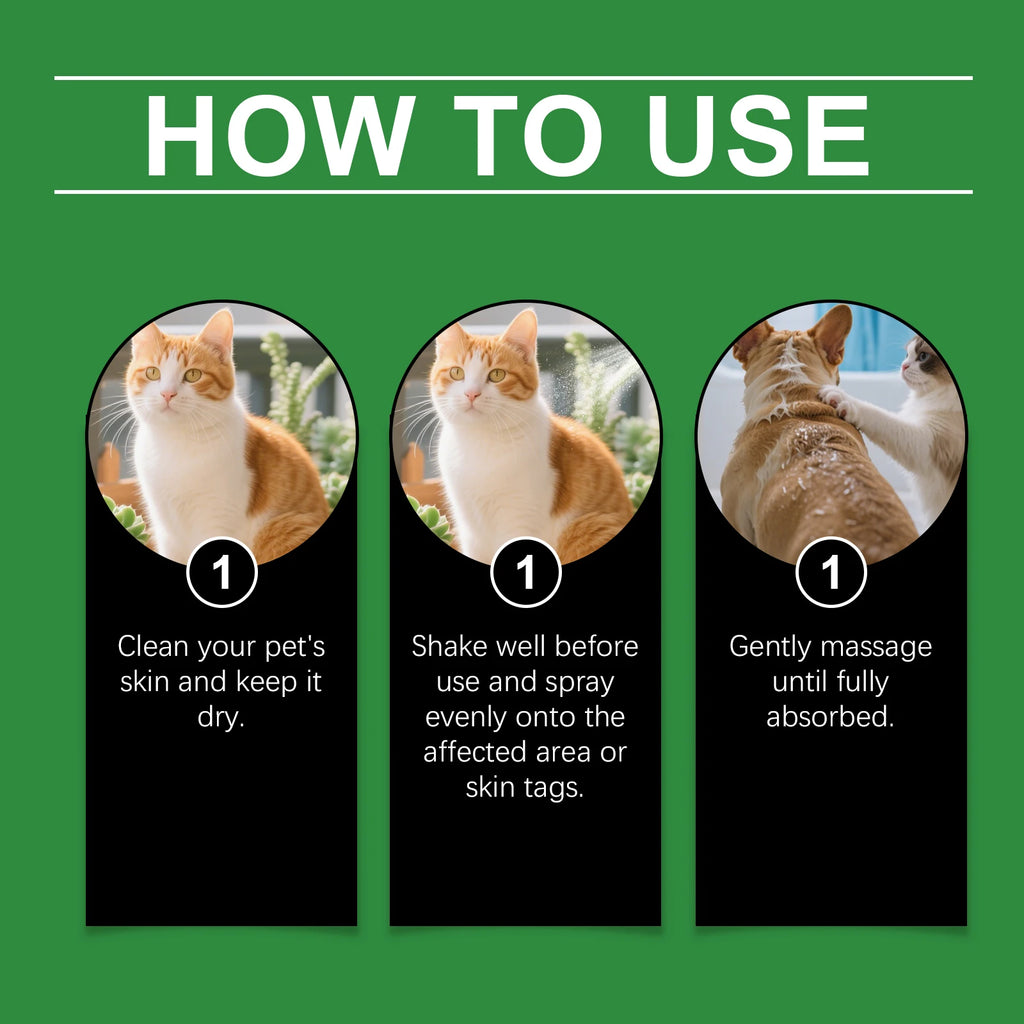 HOW TO USE

1

Clean your pet's skin and keep it dry.

1

Shake well before use and spray evenly onto the affected area or skin tags.

1

Gently massage until fully absorbed.