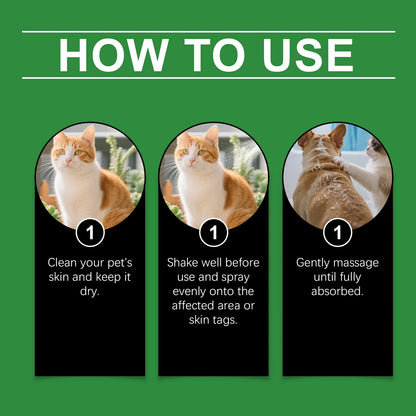 HOW TO USE

1

Clean your pet's skin and keep it dry.

1

Shake well before use and spray evenly onto the affected area or skin tags.

1

Gently massage until fully absorbed.