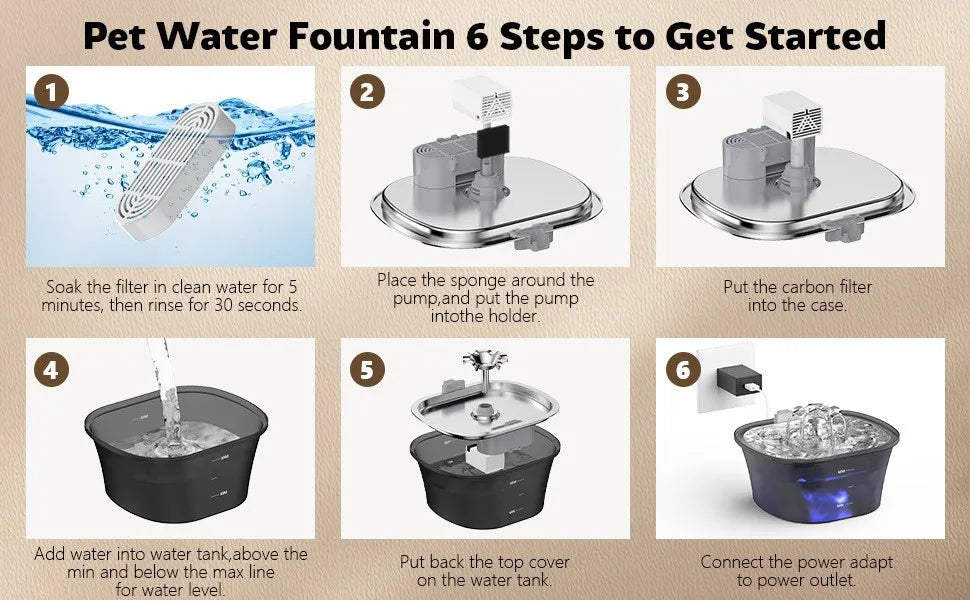 Pet Water Fountain 6 Steps to Get Started

1

Soak the filter in clean water for 5 minutes, then rinse for 30 seconds.

2

Place the sponge around the pump,and put the pump intothe holder.

3

Put the carbon filter into the case.

4

Add water into water tank,above the min and below the max line for water level.

5

Put back the top cover on the water tank.

6

Connect the power adapt to power outlet.