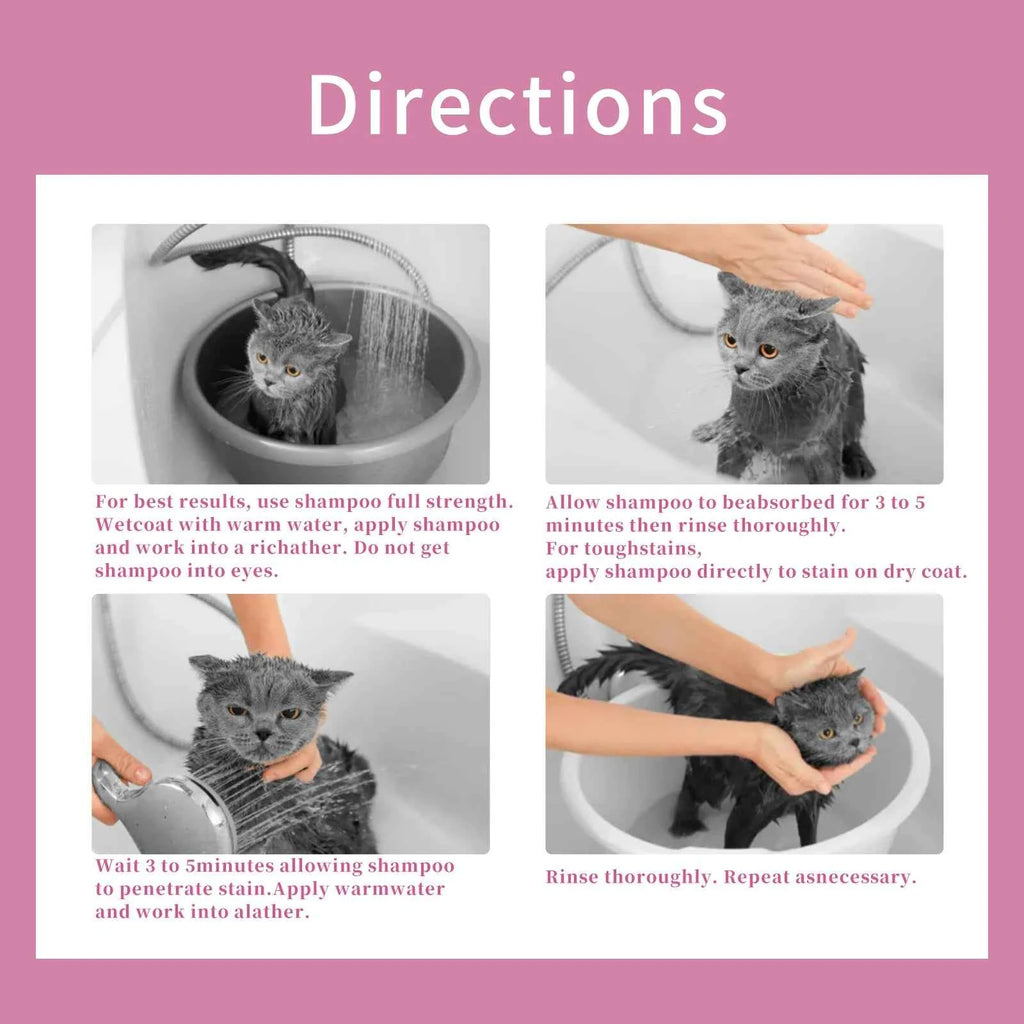 Directions

For best results, use shampoo full strength. Wetcoat with warm water, apply shampoo and work into a richather. Do not get shampoo into eyes.

Allow shampoo to beabsorbed for 3 to 5 minutes then rinse thoroughly.
For toughstains,
apply shampoo directly to stain on dry coat.

Wait 3 to 5minutes allowing shampoo to penetrate stain.Apply warmwater and work into alather.

Rinse thoroughly. Repeat asnecessary.